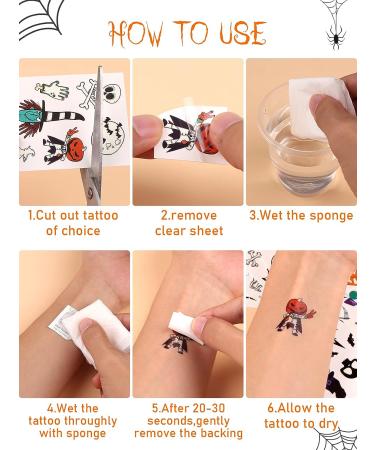 HOW TO USE

1.Cut out tattoo of choice

2.remove clear sheet

3.Wet the sponge

4.Wet the tattoo throughly with sponge

5.After 20-30 seconds,gently remove the backing

6.Allow the tattoo to dry