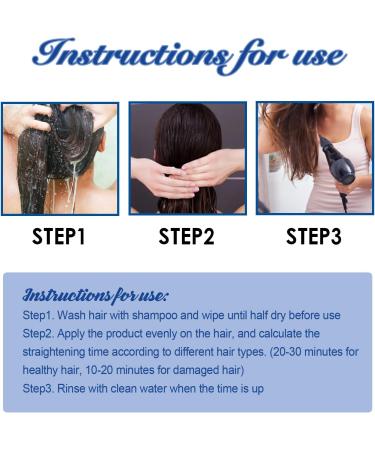 Instructions for use

STEP1

STEP2

STEP3

Instructions for use:

Step1. Wash hair with shampoo and wipe until half dry before use
Step2. Apply the product evenly on the hair, and calculate the straightening time according to different hair types. (20-30 minutes for healthy hair, 10-20 minutes for damaged hair)
Step3. Rinse with clean water when the time is up