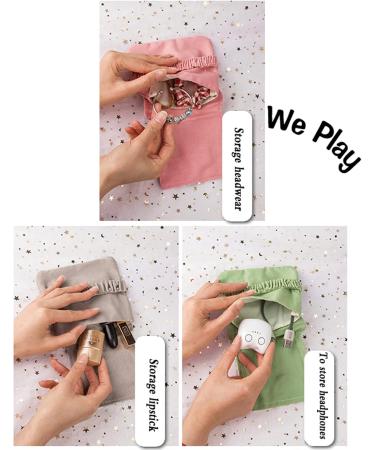 Storage headwear

We Play

Storage lipstick

To store headphones