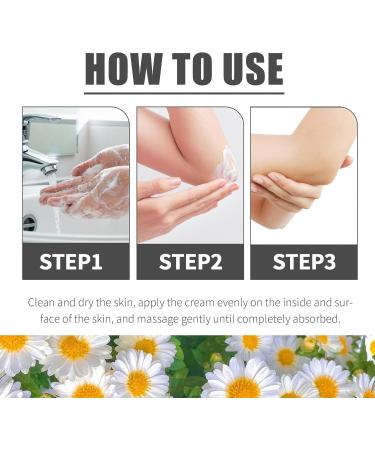 HOW TO USE

STEP1

STEP2

STEP3

Clean and dry the skin, apply the cream evenly on the inside and surface of the skin, and massage gently until completely absorbed.