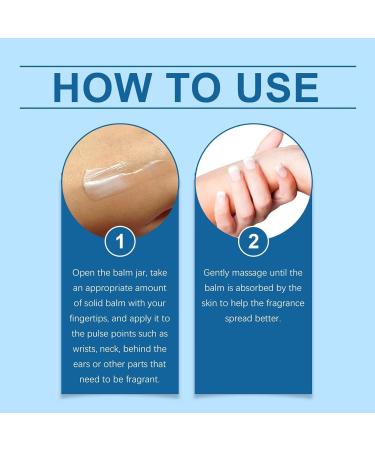 HOW TO USE

1

Open the balm jar, take an appropriate amount of solid balm with your fingertips, and apply it to the pulse points such as wrists, neck, behind the ears or other parts that need to be fragrant.

2

Gently massage until the balm is absorbed by the skin to help the fragrance spread better.