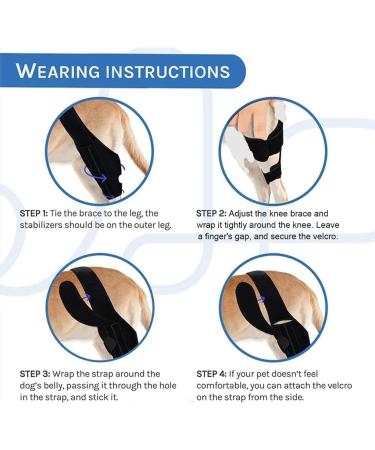 WEARING INSTRUCTIONS

STEP 1: Tie the brace to the leg, the stabilizers should be on the outer leg.

STEP 2: Adjust the knee brace and wrap it tightly around the knee. Leave a finger's gap, and secure the velcro.

STEP 3: Wrap the strap around the dog's belly, passing it through the hole in the strap, and stick it.

STEP 4: If your pet doesn't feel comfortable, you can attach the velcro on the strap from the side.