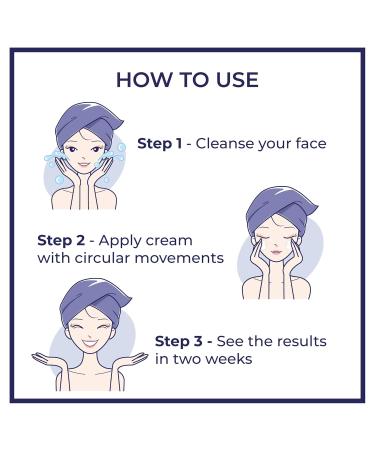 HOW TO USE

Step 1 - Cleanse your face

Step 2 - Apply cream with circular movements

Step 3 - See the results in two weeks