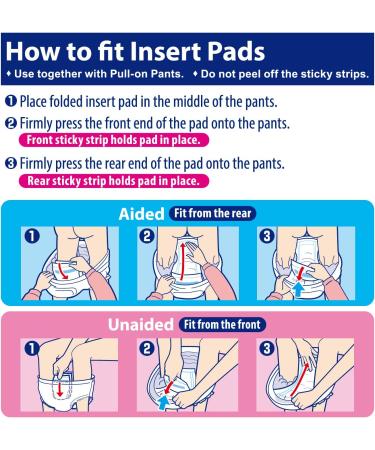 How to fit Insert Pads
♦ Use together with Pull-on Pants. ♦ Do not peel off the sticky strips.

❶ Place folded insert pad in the middle of the pants.

❷ Firmly press the front end of the pad onto the pants.
Front sticky strip holds pad in place.

❸ Firmly press the rear end of the pad onto the pants.
Rear sticky strip holds pad in place.

Aided Fit from the rear

❶ ❷ ❸

Unaided Fit from the front

❶ ❷ ❸