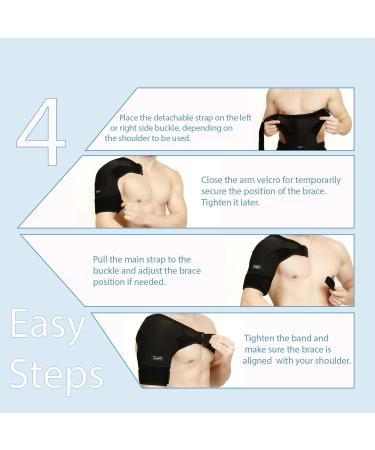 4

Place the detachable strap on the left or right side buckle, depending on the shoulder to be used.

Close the arm velcro for temporarily secure the position of the brace. Tighten it later.

Pull the main strap to the buckle and adjust the brace position if needed.

Easy Steps

Tighten the band and make sure the brace is aligned with your shoulder.