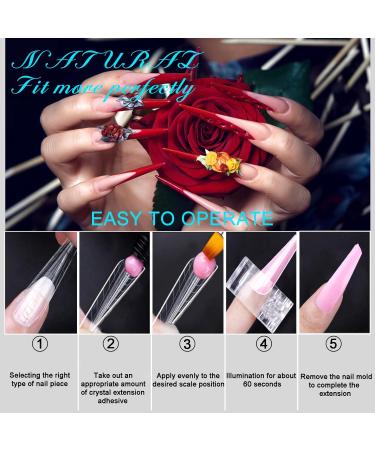 NATURAL
Fit more perfectly

EASY TO OPERATE

①

Selecting the right type of nail piece

②

Take out an appropriate amount of crystal extension adhesive

③

Apply evenly to the desired scale position

④

Illumination for about 60 seconds

⑤

Remove the nail mold to complete the extension