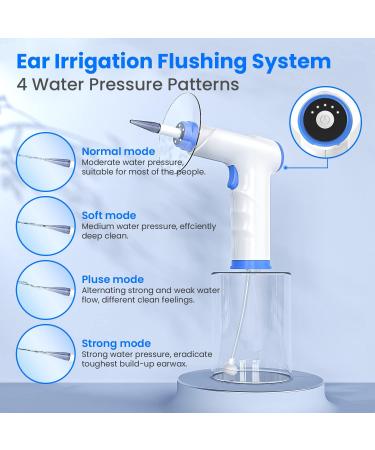 Ear Irrigation Flushing System
4 Water Pressure Patterns

Normal mode
Moderate water pressure, suitable for most of the people.

Soft mode
Medium water pressure, effciently deep clean.

Pluse mode
Alternating strong and weak water flow, different clean feelings.

Strong mode
Strong water pressure, eradicate toughest build-up earwax.