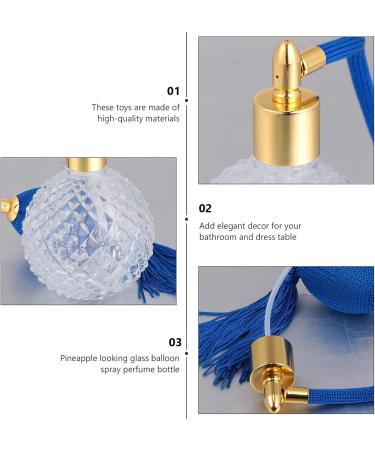 01

These toys are made of high-quality materials

02

Add elegant decor for your bathroom and dress table

03

Pineapple looking glass balloon spray perfume bottle