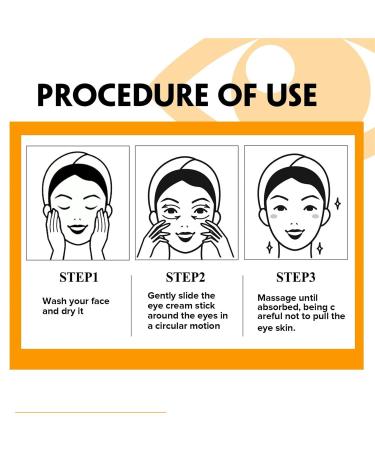 PROCEDURE OF USE

STEP1

Wash your face and dry it

STEP2

Gently slide the eye cream stick around the eyes in a circular motion

STEP3

Massage until absorbed, being c areful not to pull the eye skin.