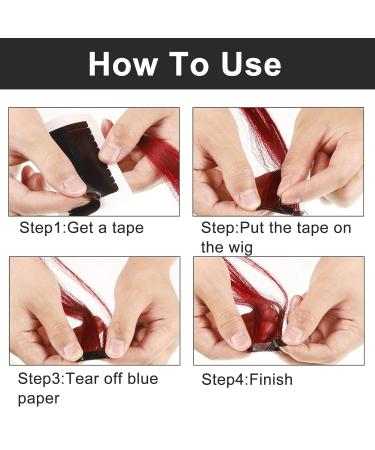 How To Use

Step1:Get a tape

Step:Put the tape on the wig

Step3:Tear off blue paper

Step4:Finish