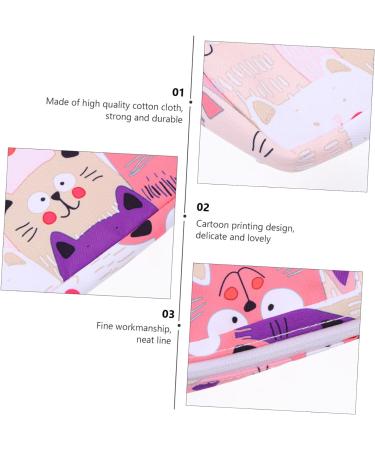 01
Made of high quality cotton cloth, strong and durable

02
Cartoon printing design, delicate and lovely

03
Fine workmanship, neat line