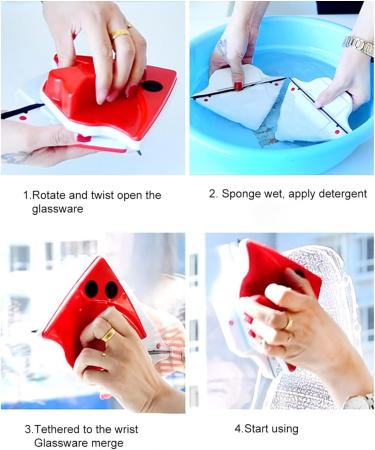 1.Rotate and twist open the glassware

2. Sponge wet, apply detergent

3.Tethered to the wrist
Glassware merge

4.Start using