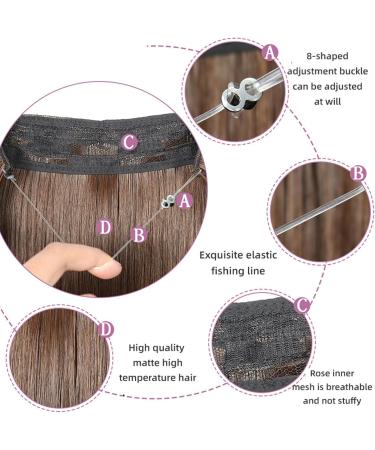 A

8-shaped adjustment buckle can be adjusted at will

C

A

D

B

B

Exquisite elastic fishing line

C

D

High quality matte high temperature hair

Rose inner mesh is breathable and not stuffy