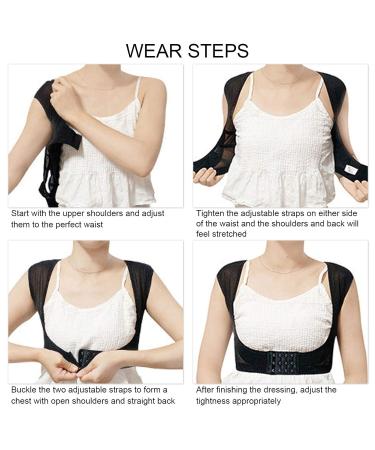 WEAR STEPS

Start with the upper shoulders and adjust them to the perfect waist

Tighten the adjustable straps on either side of the waist and the shoulders and back will feel stretched

Buckle the two adjustable straps to form a chest with open shoulders and straight back

After finishing the dressing, adjust the tightness appropriately