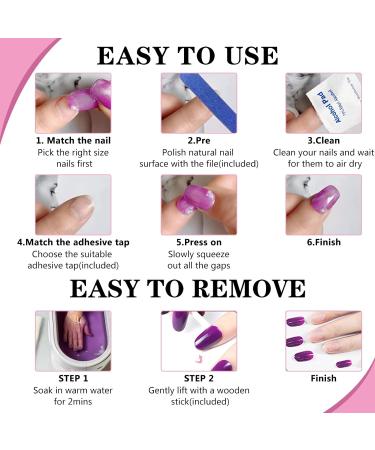 EASY TO USE

Alcohol Pad

1. Match the nail
Pick the right size nails first

2.Pre
Polish natural nail surface with the file(included)

3.Clean
Clean your nails and wait for them to air dry

4.Match the adhesive tap
Choose the suitable adhesive tap(included)

5.Press on
Slowly squeeze out all the gaps

6.Finish

EASY TO REMOVE

STEP 1
Soak in warm water for 2mins

STEP 2
Gently lift with a wooden stick(included)

Finish