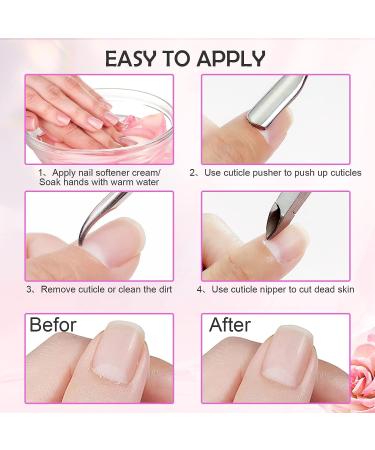 EASY TO APPLY

1、Apply nail softener cream/ Soak hands with warm water

2、Use cuticle pusher to push up cuticles

3、Remove cuticle or clean the dirt

4、Use cuticle nipper to cut dead skin

Befor

After