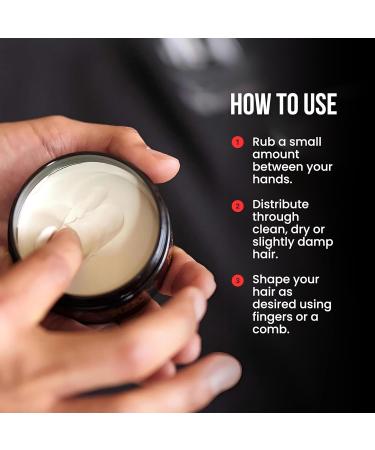 HOW TO USE

1 Rub a small amount between your hands.

2 Distribute through clean, dry or slightly damp hair.

3 Shape your hair as desired using fingers or a comb.