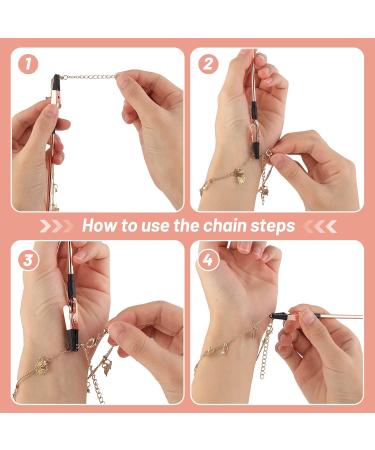 1

2

How to use the chain steps

3

4