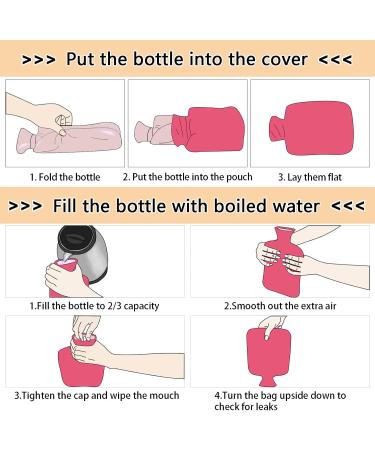 >>> Put the bottle into the cover <<<

1. Fold the bottle

2. Put the bottle into the pouch

3. Lay them flat

>>> Fill the bottle with boiled water <<<

1.Fill the bottle to 2/3 capacity

2.Smooth out the extra air

3.Tighten the cap and wipe the mouch

4.Turn the bag upside down to check for leaks