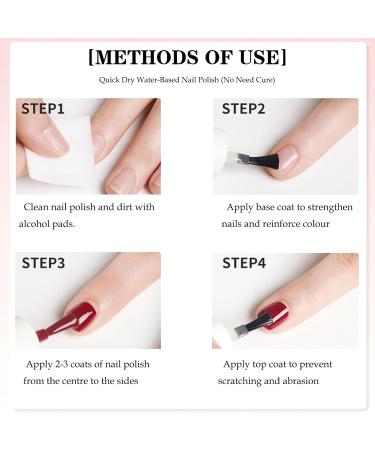 [METHODS OF USE]

Quick Dry Water-Based Nail Polish (No Need Cure)

STEP1

Clean nail polish and dirt with alcohol pads.

STEP2

Apply base coat to strengthen nails and reinforce colour

STEP3

Apply 2-3 coats of nail polish from the centre to the sides

STEP4

Apply top coat to prevent scratching and abrasion