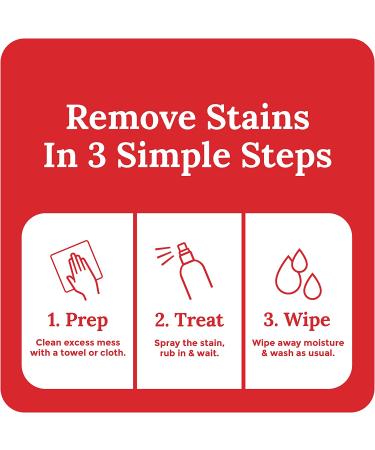 Remove Stains In 3 Simple Steps

1. Prep
Clean excess mess with a towel or cloth.

2. Treat
Spray the stain, rub in & wait.

3. Wipe
Wipe away moisture & wash as usual.