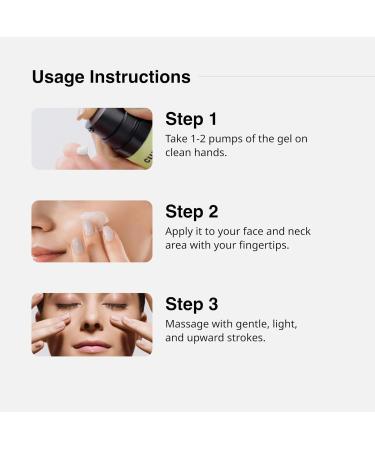 Usage Instructions

Step 1
Take 1-2 pumps of the gel on clean hands.

Step 2
Apply it to your face and neck area with your fingertips.

Step 3
Massage with gentle, light, and upward strokes.