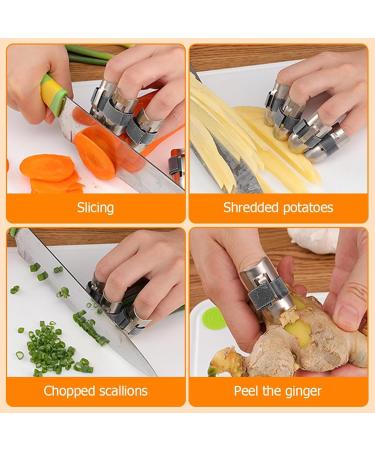 Slicing

Shredded potatoes

Chopped scallions

Peel the ginger