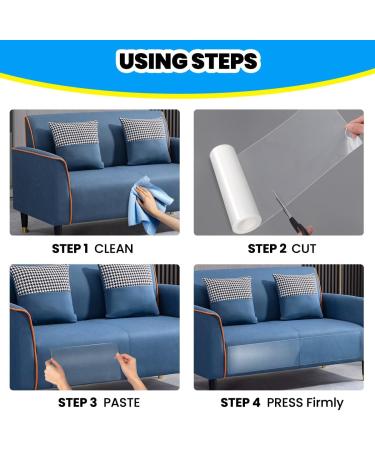 USING STEPS

STEP 1 CLEAN

STEP 2 CUT

STEP 3 PASTE

STEP 4 PRESS Firmly