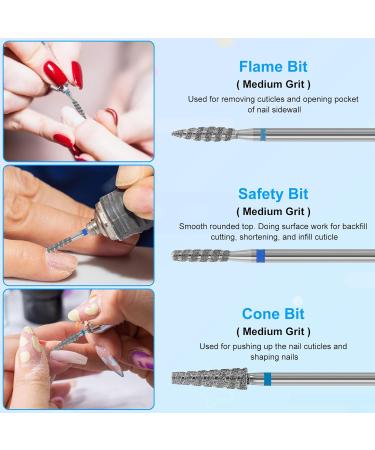 Flame Bit
( Medium Grit )
Used for removing cuticles and opening pocket of nail sidewall

Safety Bit
( Medium Grit )
Smooth rounded top. Doing surface work for backfill cutting, shortening, and infill cuticle

Cone Bit
( Medium Grit )
Used for pushing up the nail cuticles and shaping nails