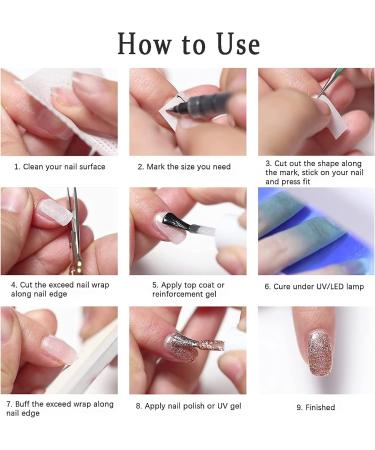 How to Use

1. Clean your nail surface

2. Mark the size you need

3. Cut out the shape along the mark, stick on your nail and press fit

4. Cut the exceed nail wrap along nail edge

5. Apply top coat or reinforcement gel

6. Cure under UV/LED lamp

7. Buff the exceed wrap along nail edge

8. Apply nail polish or UV gel

9. Finished