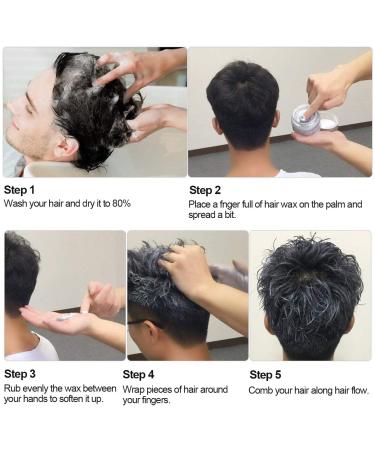 Step 1
Wash your hair and dry it to 80%

Step 2
Place a fnger full of hair wax on the palm and spread a bit.

Step 3
Rub evenly the wax between your hands to soften it up.

Step 4
Wrap pieces of hair around your fingers.

Step 5
Comb your hair along hair flow.