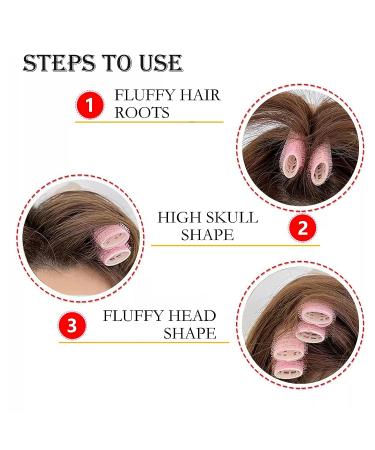 STEPS TO USE

1 FLUFFY HAIR ROOTS

HIGH SKULL SHAPE 2

3 FLUFFY HEAD SHAPE