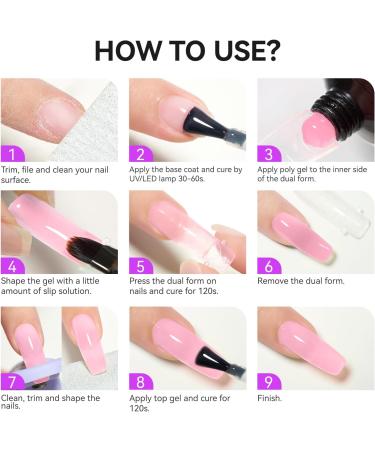 HOW TO USE?

1
Trim, file and clean your nail surface.

2
Apply the base coat and cure by UV/LED lamp 30-60s.

3
Apply poly gel to the inner side of the dual form.

4
Shape the gel with a little amount of slip solution.

5
Press the dual form on nails and cure for 120s.

6
Remove the dual form.

7
Clean, trim and shape the nails.

8
Apply top gel and cure for 120s.

9
Finish.