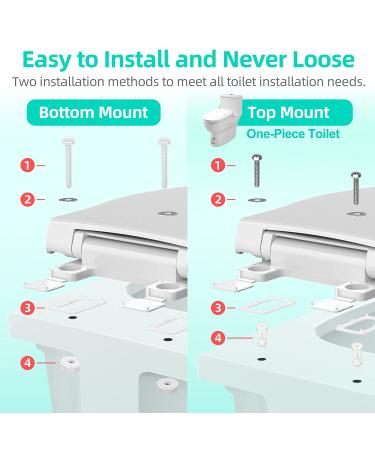 Easy to Install and Never Loose
Two installation methods to meet all toilet installation needs.

Bottom Mount

1
2
3
4

Top Mount
One-Piece Toilet

1
2
3
4