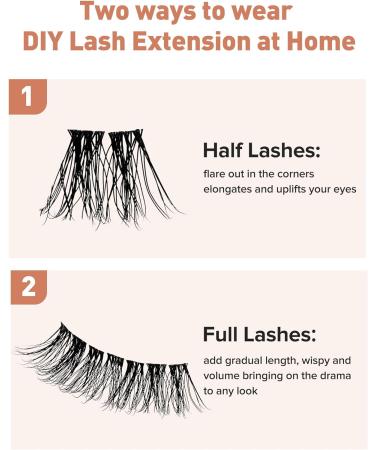 Two ways to wear
DIY Lash Extension at Home

1

Half Lashes:
flare out in the corners
elongates and uplifts your eyes

2

Full Lashes:
add gradual length, wispy and volume bringing on the drama to any look