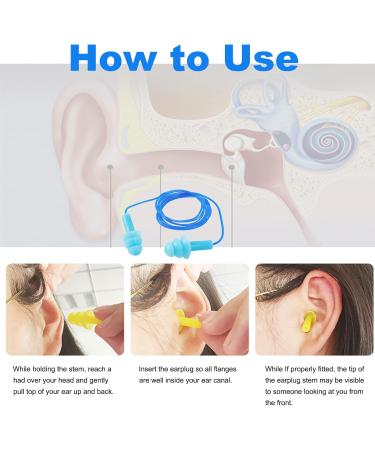 How to Use

While holding the stem, reach a had over your head and gently pull top of your ear up and back.

Insert the earplug so all flanges are well inside your ear canal.

While If properly fitted, the tip of the earplug stem may be visible to someone looking at you from the front.