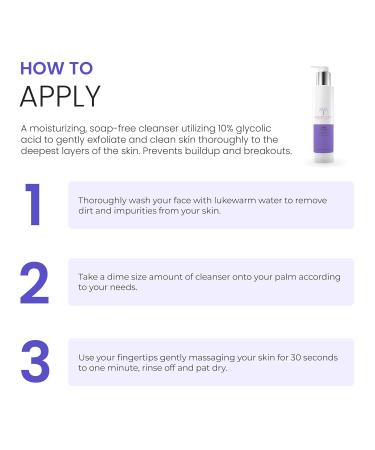 HOW TO
APPLY

A moisturizing, soap-free cleanser utilizing 10% glycolic acid to gently exfoliate and clean skin thoroughly to the deepest layers of the skin. Prevents buildup and breakouts.

1

Thoroughly wash your face with lukewarm water to remove dirt and impurities from your skin.

2

Take a dime size amount of cleanser onto your palm according to your needs.

3

Use your fingertips gently massaging your skin for 30 seconds to one minute, rinse off and pat dry.