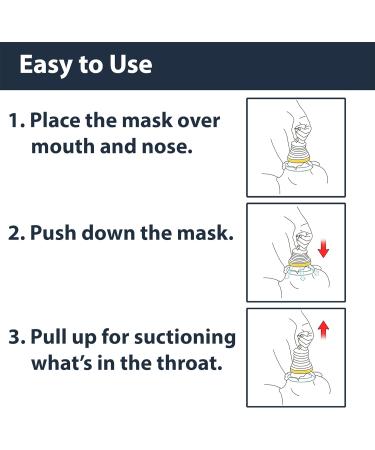 Easy to Use

1. Place the mask over mouth and nose.

2. Push down the mask.

3. Pull up for suctioning what's in the throat.