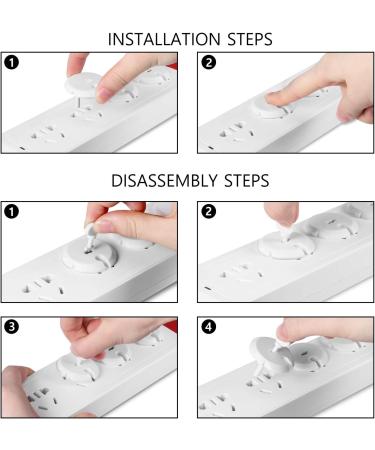 INSTALLATION STEPS

1

2

DISASSEMBLY STEPS

1

2

3

4