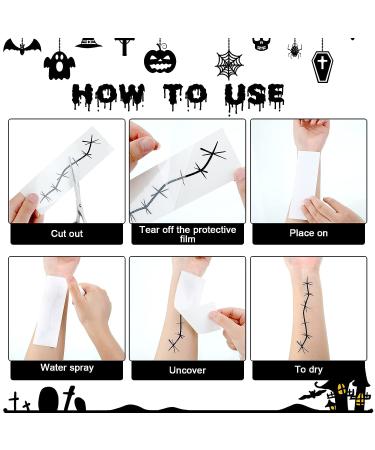 HOW TO USE

Cut out

Tear off the protective film

Place on

Water spray

Uncover

To dry