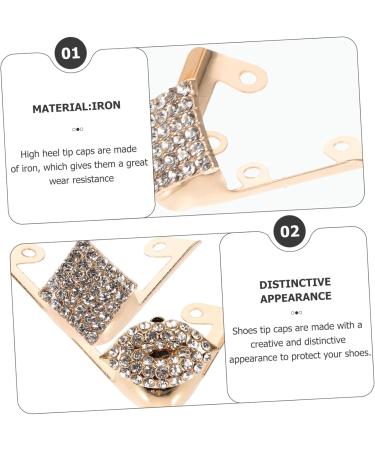 01

MATERIAL:IRON

High heel tip caps are made of iron, which gives them a great wear resistance

02

DISTINCTIVE APPEARANCE

Shoes tip caps are made with a creative and distinctive appearance to protect your shoes.