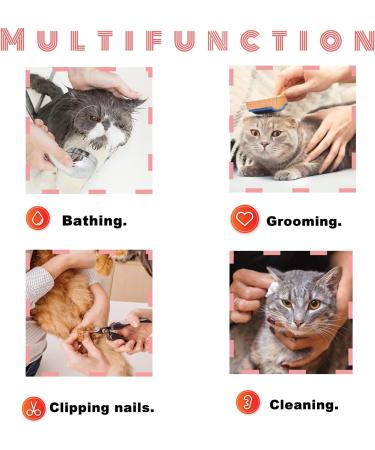 MULTIFUNCTION

Bathing.

Grooming.

Clipping nails.

Cleaning.