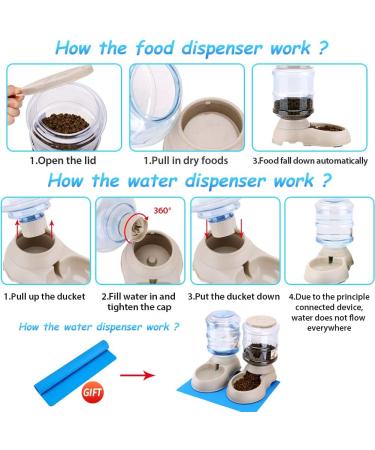 How the food dispenser work ?

1.Open the lid

1.Pull in dry foods

3.Food fall down automatically

How the water dispenser work ?

360°

1.Pull up the ducket

2.Fill water in and tighten the cap

3.Put the ducket down

4.Due to the principle connected device, water does not flow everywhere

How the water dispenser work ?

GIFT