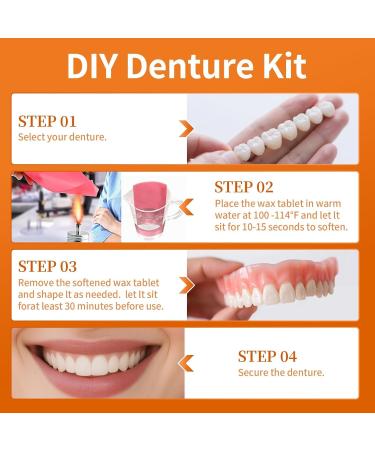 DIY Denture Kit

STEP 01
Select your denture.

STEP 02
Place the wax tablet in warm water at 100 -114°F and let It sit for 10-15 seconds to soften.

STEP 03
Remove the softened wax tablet and shape It as needed. let It sit forat least 30 minutes before use.

STEP 04
Secure the denture.