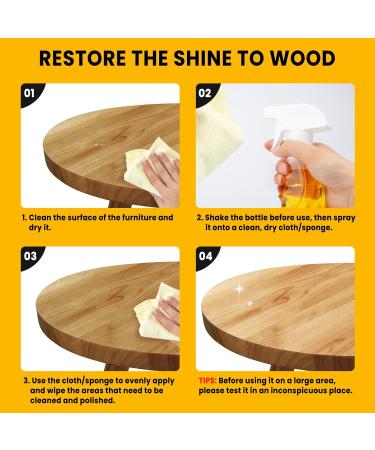 RESTORE THE SHINE TO WOOD

01

1. Clean the surface of the furniture and dry it.

02

2. Shake the bottle before use, then spray it onto a clean, dry cloth/sponge.

03

3. Use the cloth/sponge to evenly apply and wipe the areas that need to be cleaned and polished.

04

TIPS: Before using it on a large area, please test it in an inconspicuous place.