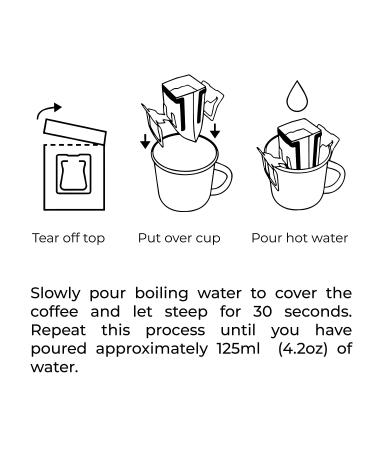 Tear off top

Put over cup

Pour hot water

Slowly pour boiling water to cover the coffee and let steep for 30 seconds. Repeat this process until you have poured approximately 125ml (4.2oz) of water.