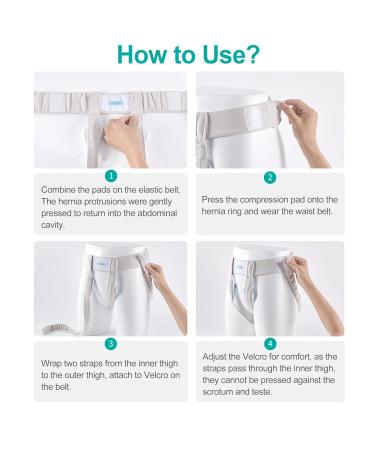 How to Use?

1

Combine the pads on the elastic belt. The hernia protrusions were gently pressed to return into the abdominal cavity.

2

Press the compression pad onto the hernia ring and wear the waist belt.

3

Wrap two straps from the inner thigh to the outer thigh, attach to Velcro on the belt.

4

Adjust the Velcro for comfort, as the straps pass through the inner thigh, they cannot be pressed against the scrotum and teste.