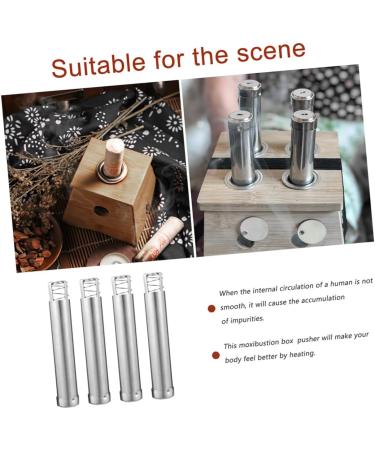 Suitable for the scene

When the internal circulation of a human is not smooth, it will cause the accumulation of impurities.

This moxibustion box pusher will make your body feel better by heating.