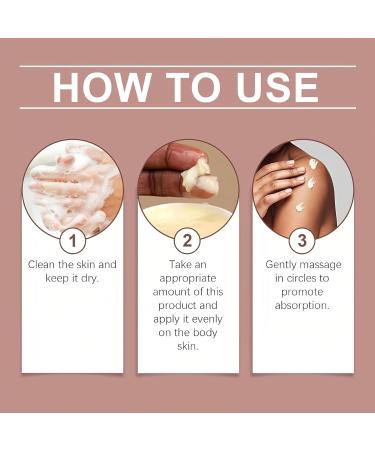 HOW TO USE

1

Clean the skin and keep it dry.

2

Take an appropriate amount of this product and apply it evenly on the body skin.

3

Gently massage in circles to promote absorption.