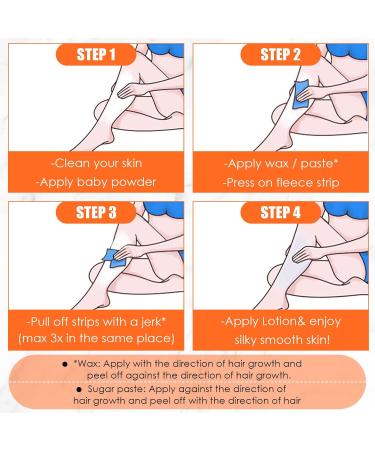 STEP 1

-Clean your skin
-Apply baby powder

STEP 2

-Apply wax / paste*
-Press on fleece strip

STEP 3

-Pull off strips with a jerk*
(max 3x in the same place)

STEP 4

-Apply Lotion& enjoy
silky smooth skin!

● *Wax: Apply with the direction of hair growth and peel off against the direction of hair growth.

● Sugar paste: Apply against the direction of hair growth and peel off with the direction of hair